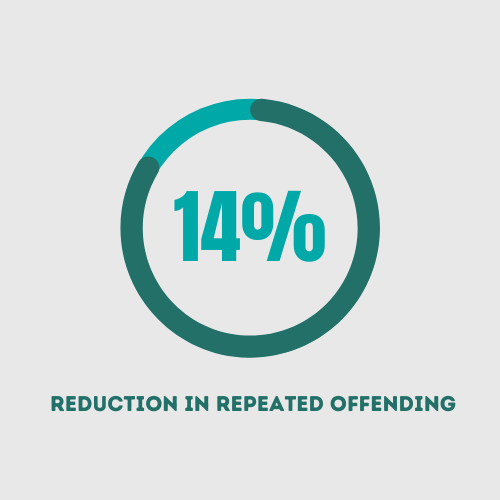 14%

REDUCTION IN REPEATED OFFENDING