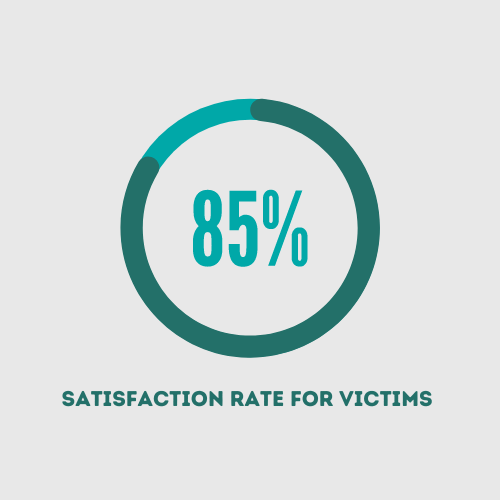 85%

SATISFACTION RATE FOR VICTIMS